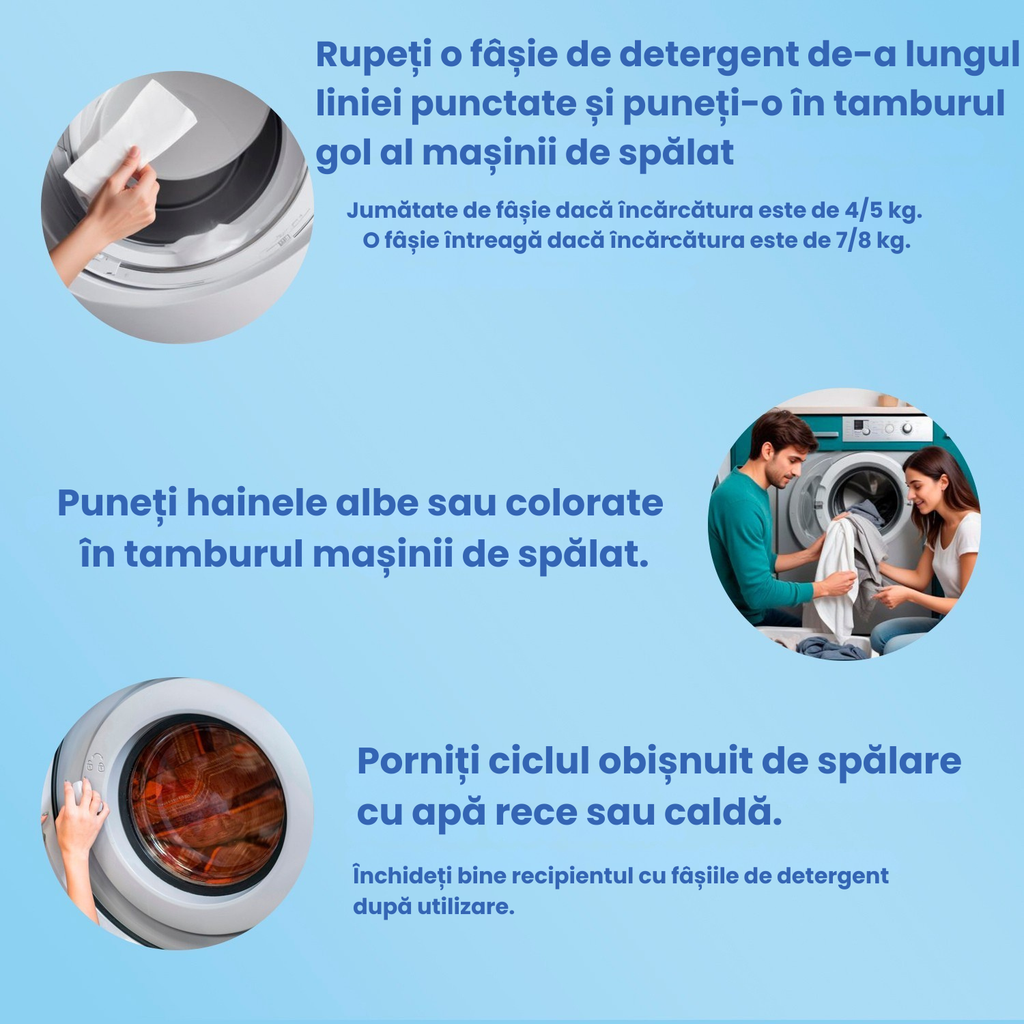 Rupeți o fâșie de detergent de-a lungul liniei punctate și puneți-o în tamburul gol al mașinii de spălat

Jumătate de fâșie dacă încărcătura este de 4/5 kg.
O fâșie întreagă dacă încărcătura este de 7/8 kg.

Puneți hainele albe sau colorate în tamburul mașinii de spălat.

Porniți ciclul obișnuit de spălare cu apă rece sau caldă.

Închideți bine recipientul cu fâșiile de detergent după utilizare.